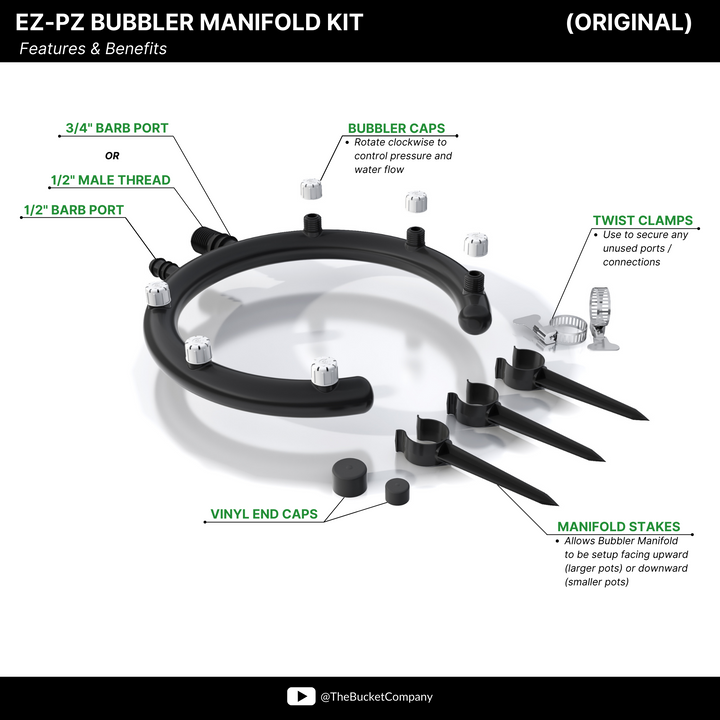 EZ-PZ BUBBLER MANIFOLD KIT (ORIGINAL)

Features & Benefits

3/4" BARB PORT

OR

1/2" MALE THREAD

1/2" BARB PORT

BUBBLER CAPS

• Rotate clockwise to control pressure and water flow

TWIST CLAMPS

• Use to secure any unused ports / connections

VINYL END CAPS

MANIFOLD STAKES

• Allows Bubbler Manifold to be setup facing upward (larger pots) or downward (smaller pots)

@TheBucketCompany